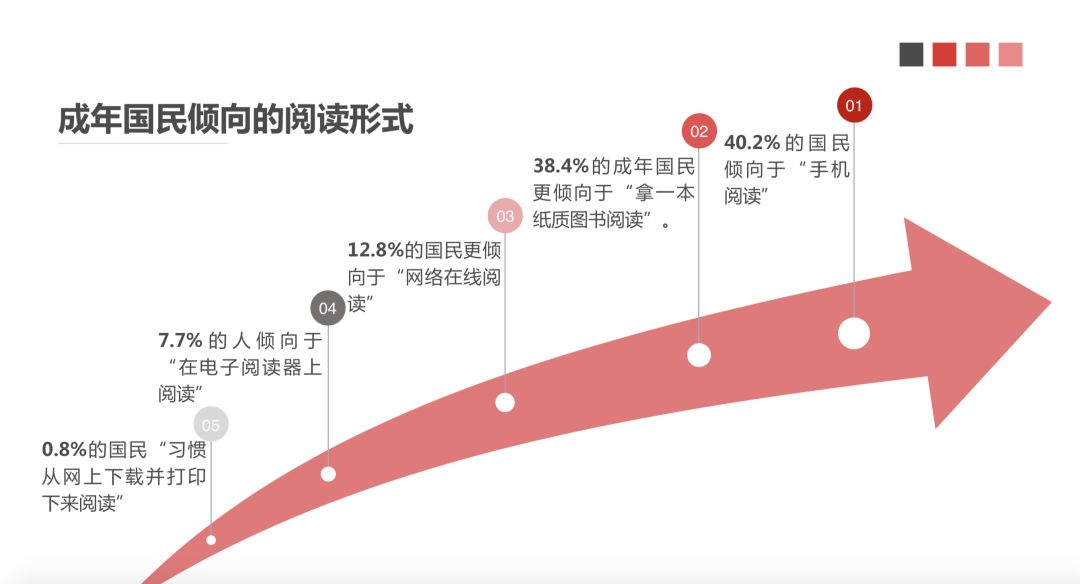 成年国民倾向的阅读形式

01

40.2%的国民倾向于“手机阅读”

02

38.4%的成年国民更倾向于“拿一本纸质图书阅读”。

03

12.8%的国民更倾向于“网络在线阅读”

04

7.7%的人倾向于“在电子阅读器上阅读”

05

0.8%的国民“习惯从网上下载并打印下来阅读”